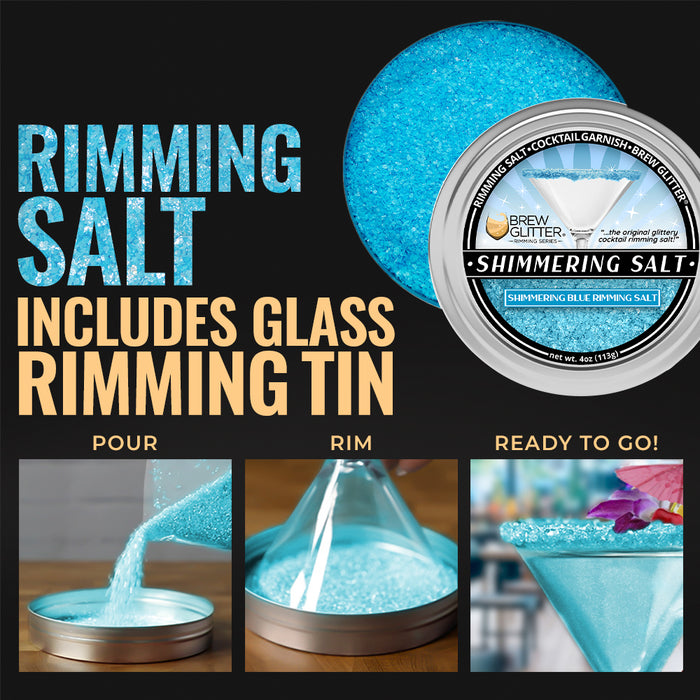 RIMMING SALT

INCLUDES GLASS RIMMING TIN

RIMMING SALT • COCKTAIL GARNISH • BREW GLITTER®

BREW GLITTER® RIMMING SERIES

"...the original glittery cocktail rimming salt!"

SHIMMERING SALT

SHIMMERING BLUE RIMMING SALT

net wt. 4oz (113g)

POUR

RIM

READY TO GO!